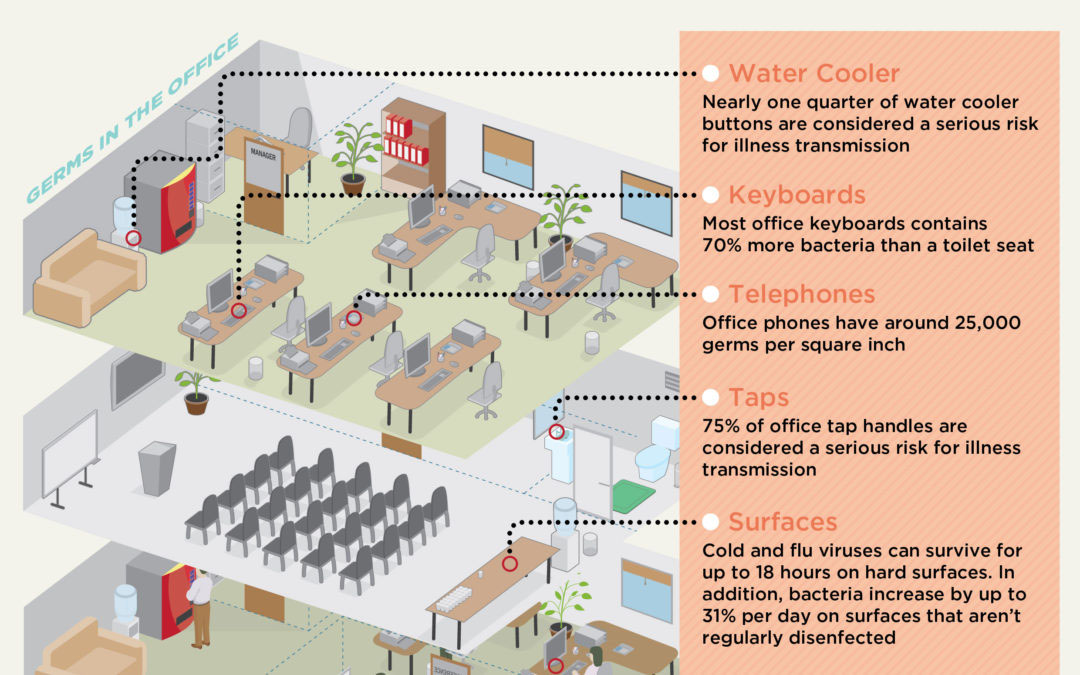 GERMS IN THE OFFICE

MANAGER

Water Cooler
Nearly one quarter of water cooler buttons are considered a serious risk for illness transmission

Keyboards
Most office keyboards contains 70% more bacteria than a toilet seat

Telephones
Office phones have around 25,000 germs per square inch

Taps
75% of office tap handles are considered a serious risk for illness transmission

Surfaces
Cold and flu viruses can survive for up to 18 hours on hard surfaces. In addition, bacteria increase by up to 31% per day on surfaces that aren't regularly disenfected